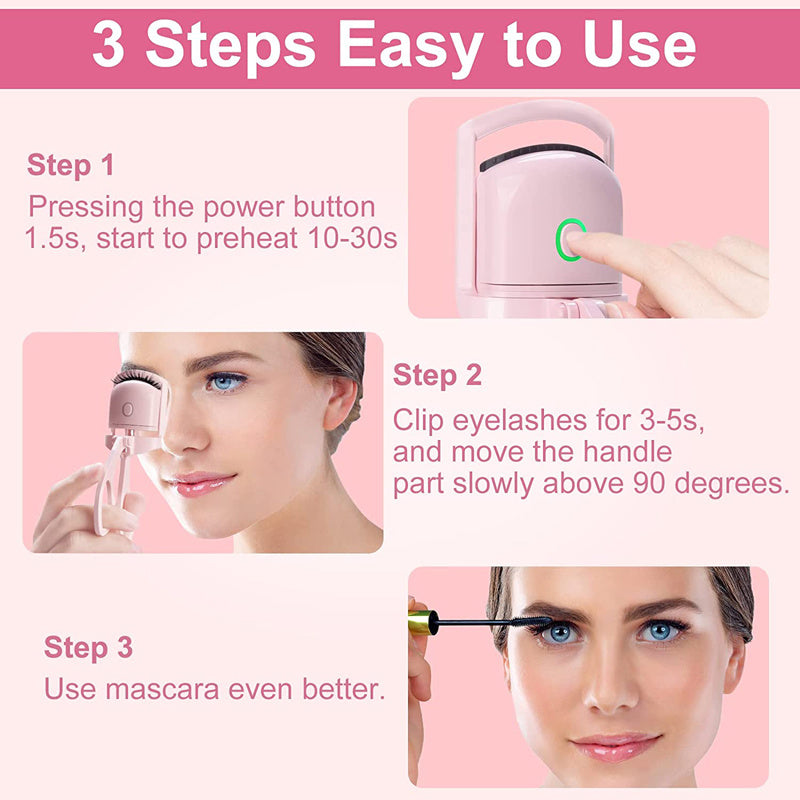 3 Steps Easy to Use

Step 1
Pressing the power button 1.5s, start to preheat 10-30s

Step 2
Clip eyelashes for 3-5s, and move the handle part slowly above 90 degrees.

Step 3
Use mascara even better.