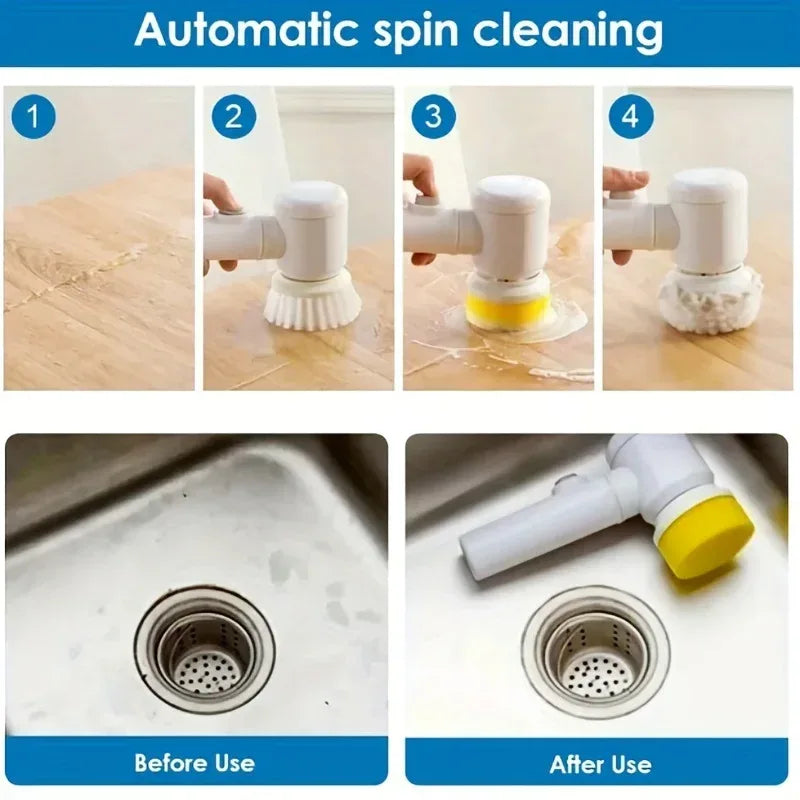 Automatic spin cleaning

1

2

3

4

Before Use

After Use